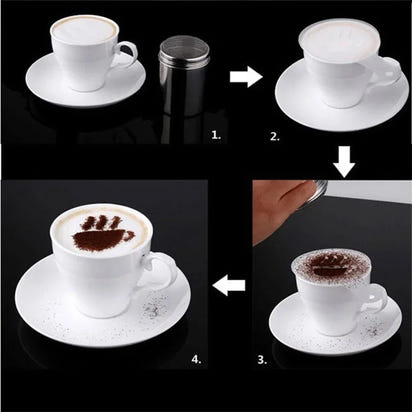 1.

2.

3.

4.